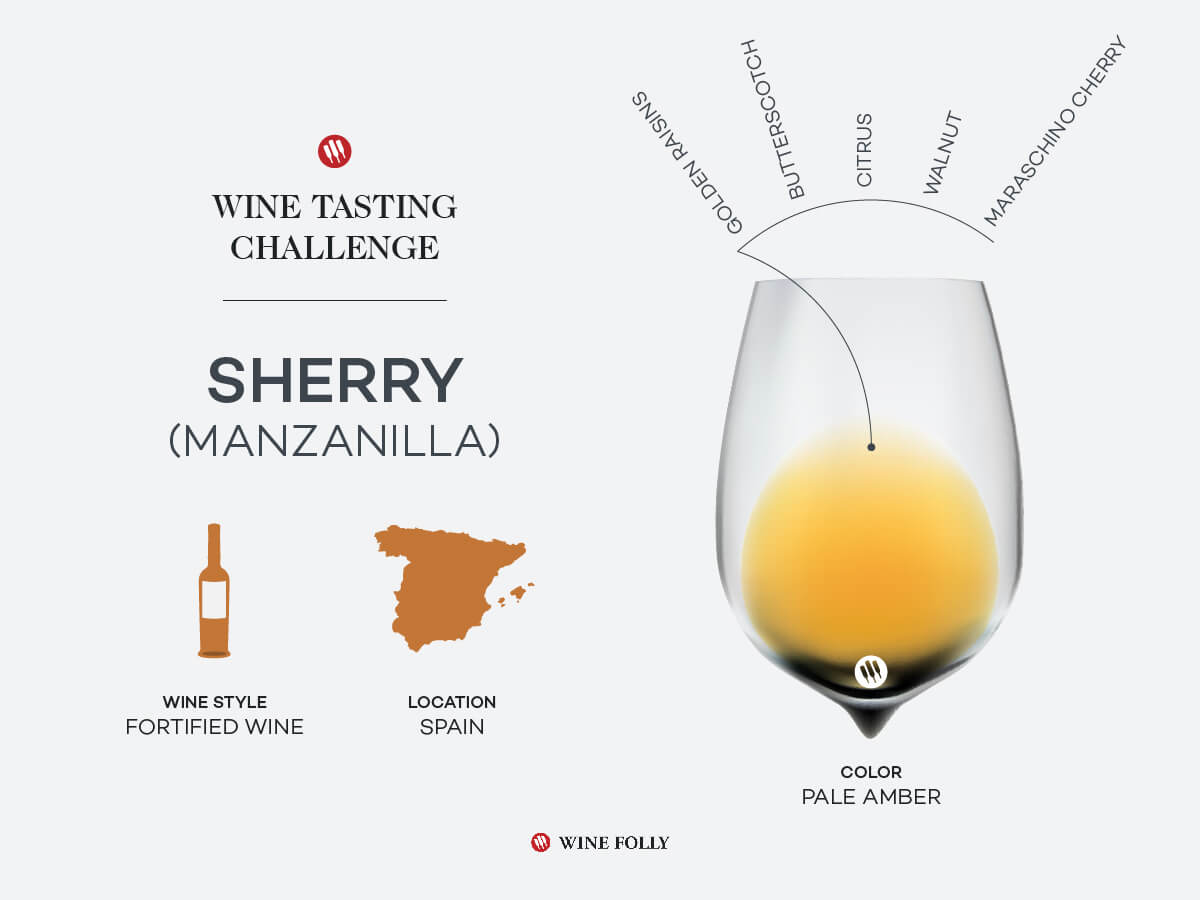 WINE TASTING CHALLENGE

SHERRY
(MANZANILLA)

WINE STYLE
FORTIFIED WINE

LOCATION
SPAIN

GOLDEN RAISINS
BUTTERSCOTCH
CITRUS
WALNUT
MARASCHINO CHERRY

COLOR
PALE AMBER

WINE FOLLY